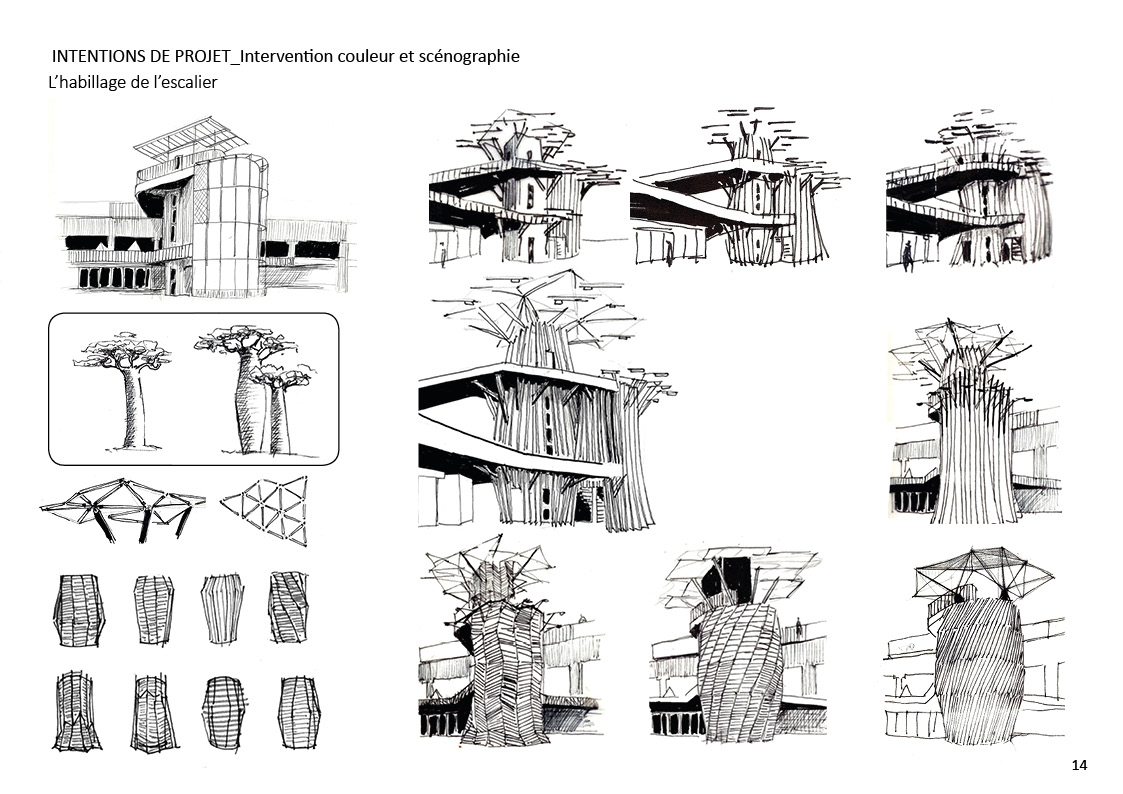 INTENTIONS DE PROJET_Intervention couleur et scénographie
L'habillage de l'escalier

14